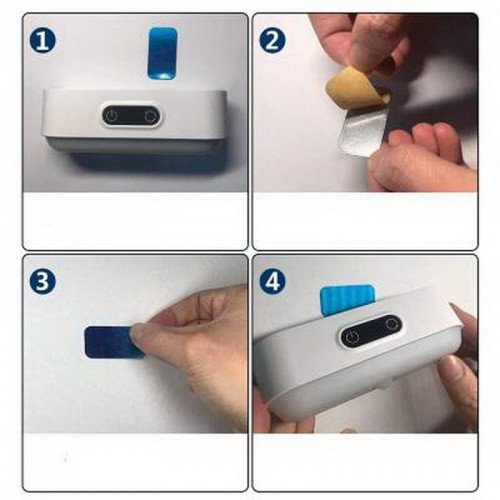 1

2

3

4