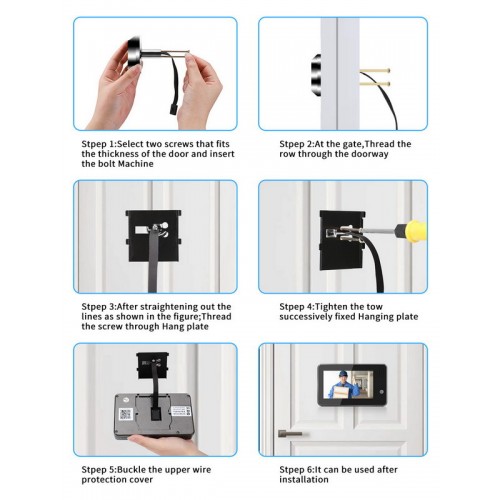 Stpep 1:Select two screws that fits the thickness of the door and insert the bolt Machine

Stpep 2:At the gate,Thread the row through the doorway

Stpep 3:After straightening out the lines as shown in the figure;Thread the screw through Hang plate

Stpep 4:Tighten the tow successively fixed Hanging plate

Stpep 5:Buckle the upper wire protection cover

Stpep 6:It can be used after installation